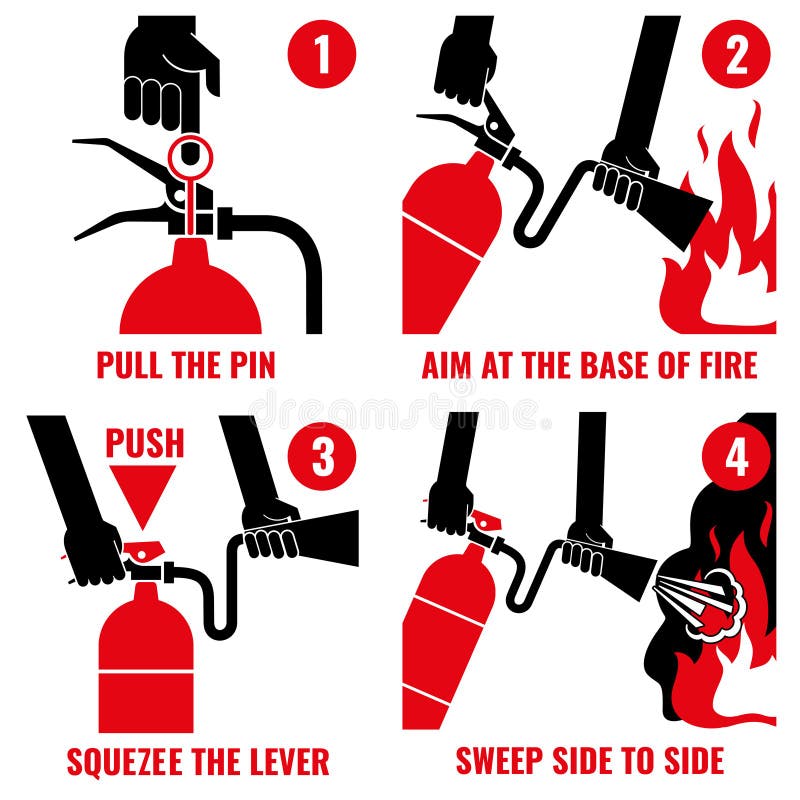 1

PULL THE PIN

2

AIM AT THE BASE OF FIRE

dreamstime

PUSH

3

SQUEZEE THE LEVER

4

SWEEP SIDE TO SIDE