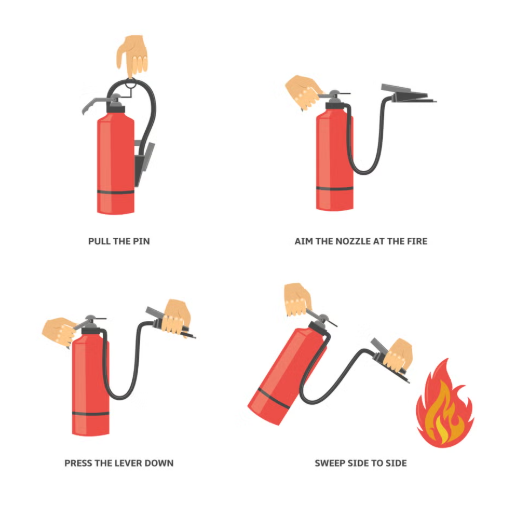 PULL THE PIN

AIM THE NOZZLE AT THE FIRE

PRESS THE LEVER DOWN

SWEEP SIDE TO SIDE